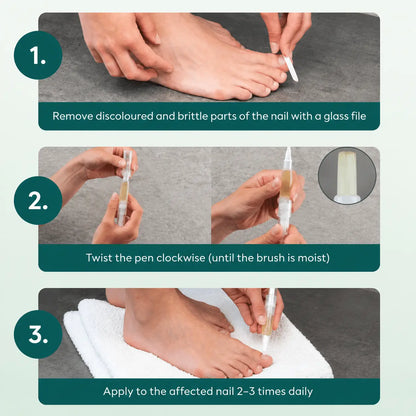 1.

Remove discoloured and brittle parts of the nail with a glass file

2.

Twist the pen clockwise (until the brush is moist)

3.

Apply to the affected nail 2–3 times daily